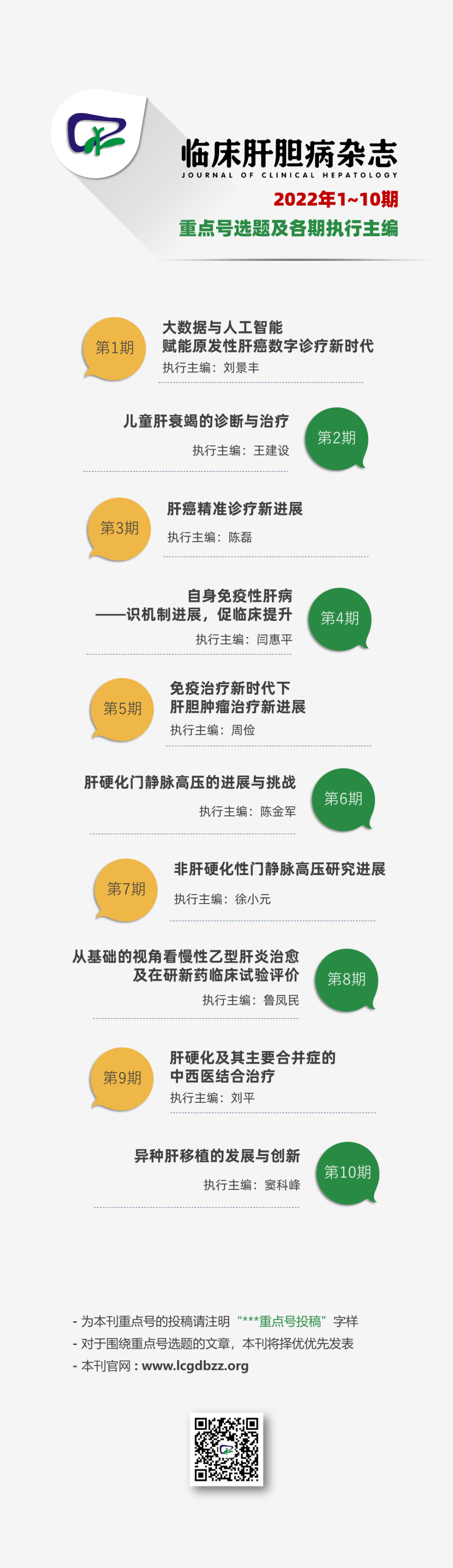 临床肝胆病杂志
JOURNAL OF CLINICAL HEPATOLOGY
2022年1~10期
重点号选题及各期执行主编

第1期
大数据与人工智能
赋能原发性肝癌数字诊疗新时代
执行主编：刘景丰

儿童肝衰竭的诊断与治疗
执行主编：王建设
第2期

第3期
肝癌精准诊疗新进展
执行主编：陈磊

自身免疫性肝病
——识机制进展，促临床提升
执行主编：闫惠平
第4期

第5期
免疫治疗新时代下
肝胆肿瘤治疗新进展
执行主编：周俭

肝硬化门静脉高压的进展与挑战
执行主编：陈金军
第6期

第7期
非肝硬化性门静脉高压研究进展
执行主编：徐小元

从基础的视角看慢性乙型肝炎治愈
及在研新药临床试验评价
执行主编：鲁凤民
第8期

第9期
肝硬化及其主要合并症的
中西医结合治疗
执行主编：刘平

异种肝移植的发展与创新
执行主编：窦科峰
第10期

- 为本刊重点号的投稿请注明“***重点号投稿”字样
- 对于围绕重点号选题的文章，本刊将择优优先发表
- 本刊官网：www.lcgdbzz.org