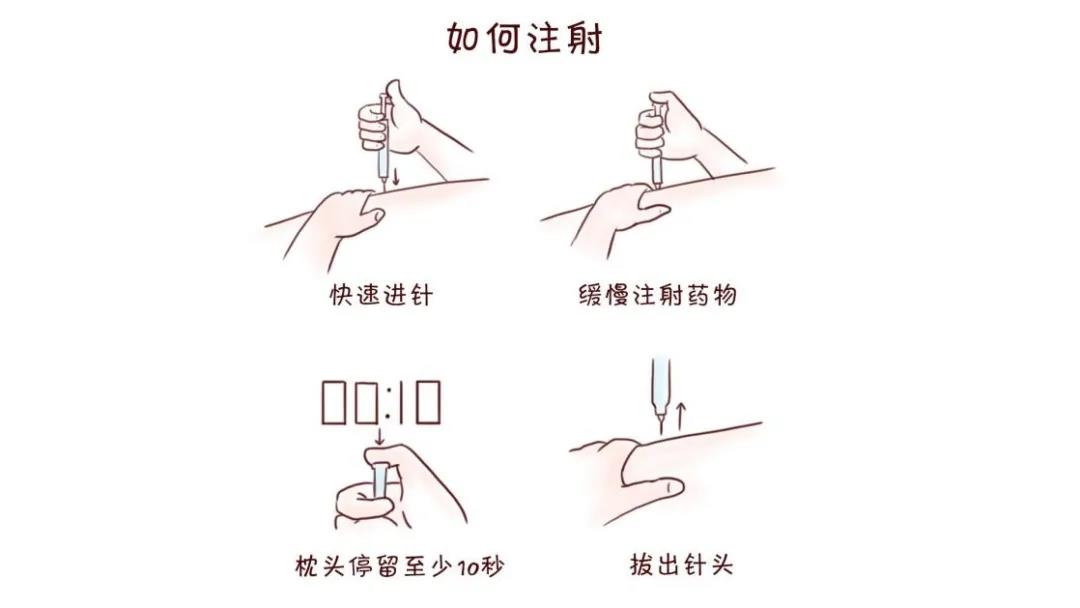 如何注射

快速进针

缓慢注射药物

00:10

枕头停留至少10秒

拔出针头