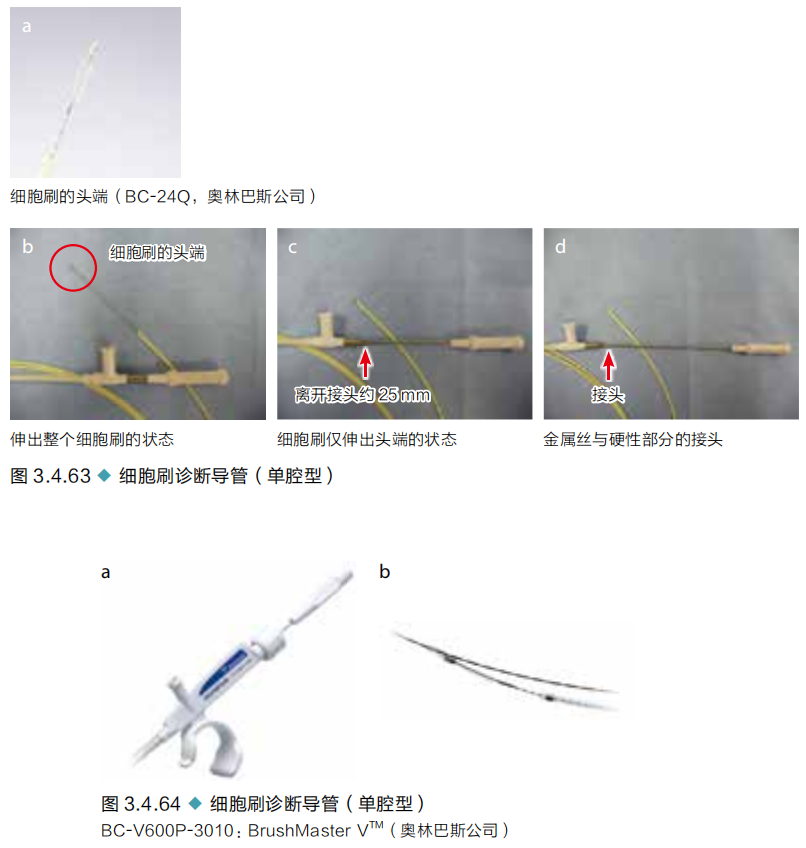 a

细胞刷的头端（BC-24Q，奥林巴斯公司）

b

细胞刷的头端

伸出整个细胞刷的状态

c

离开接头约 25 mm

细胞刷仅伸出头端的状态

d

接头

金属丝与硬性部分的接头

图 3.4.63 ◆ 细胞刷诊断导管（单腔型）

a

b

图 3.4.64 ◆ 细胞刷诊断导管（单腔型）
BC-V600P-3010：BrushMaster V$^{TM}$（奥林巴斯公司）