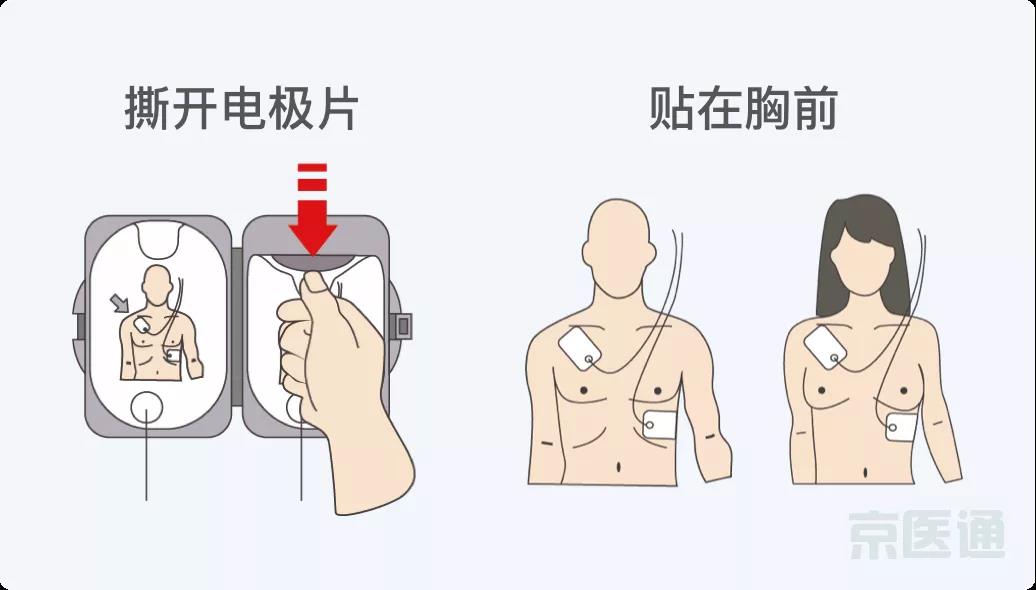 撕开电极片

贴在胸前

京医通