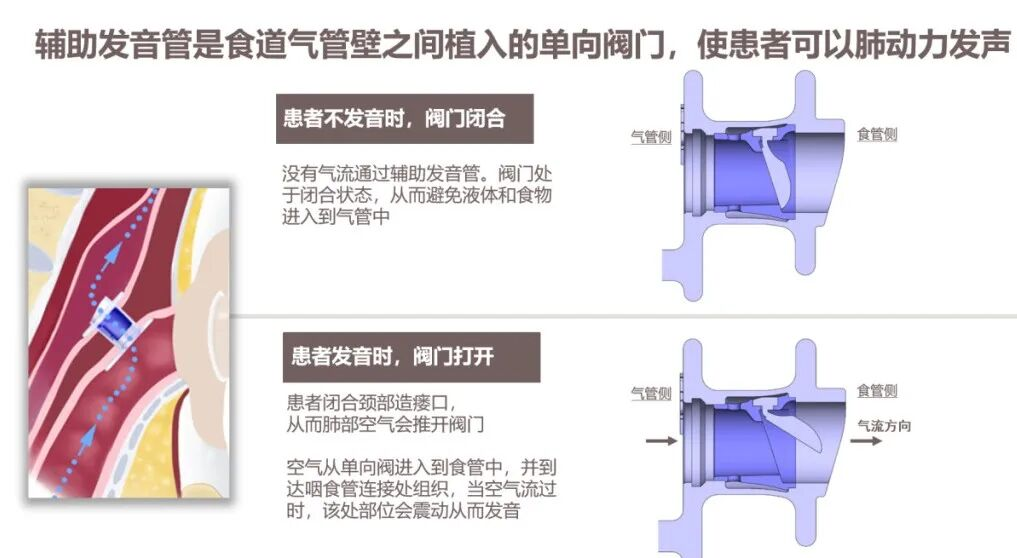 辅助发音管是食道气管壁之间植入的单向阀门，使患者可以肺动力发声

患者不发音时，阀门闭合

没有气流通过辅助发音管。阀门处于闭合状态，从而避免液体和食物进入到气管中

气管侧

食管侧

患者发音时，阀门打开

患者闭合颈部造瘘口，从而肺部空气会推开阀门

空气从单向阀进入到食管中，并到达咽食管连接处组织，当空气流过时，该处部位会震动从而发音

气管侧

食管侧

气流方向