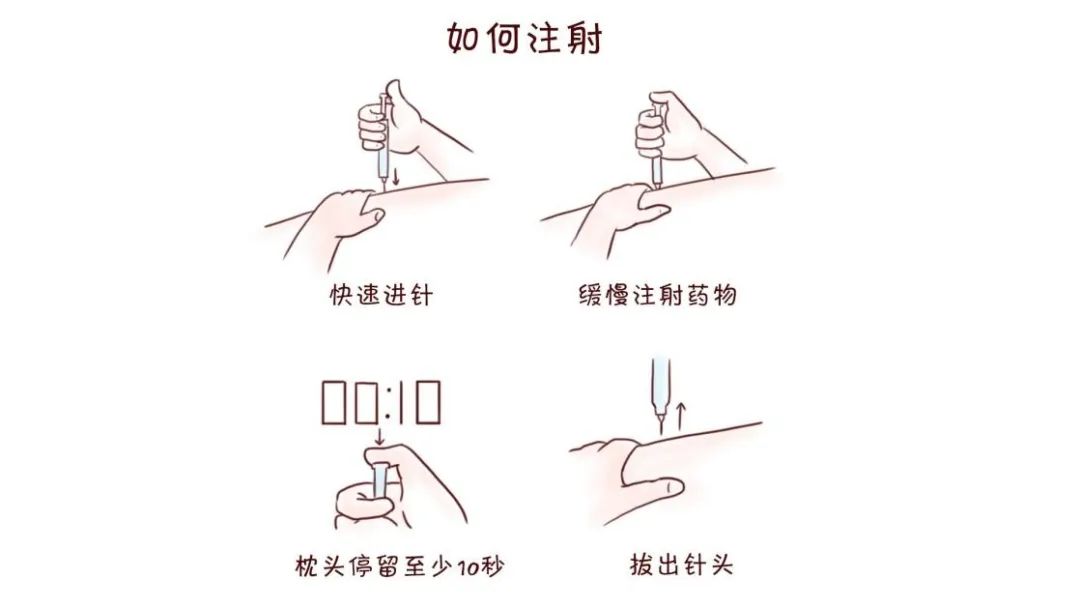 如何注射

快速进针

缓慢注射药物

00:10

枕头停留至少10秒

拔出针头