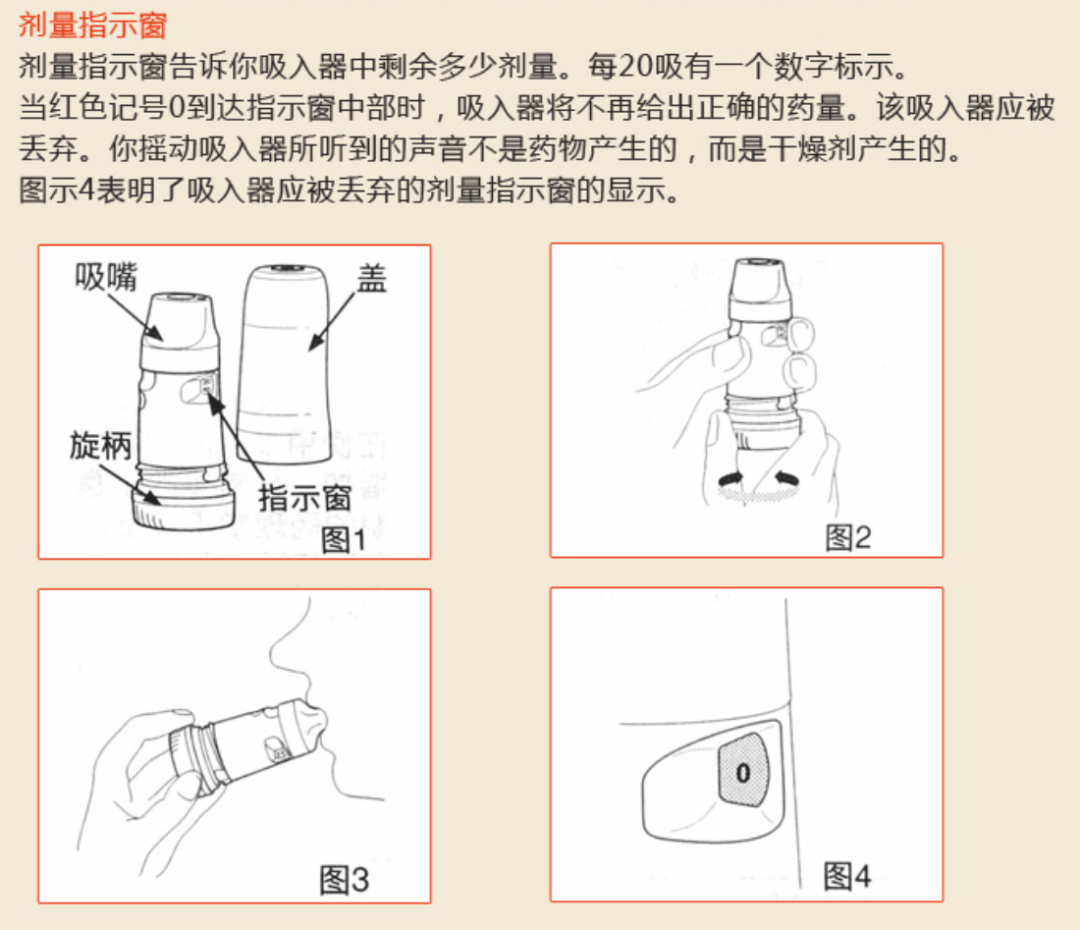 剂量指示窗

剂量指示窗告诉你吸入器中剩余多少剂量。每20吸有一个数字标示。
当红色记号0到达指示窗中部时，吸入器将不再给出正确的药量。该吸入器应被丢弃。你摇动吸入器所听到的声音不是药物产生的，而是干燥剂产生的。
图示4表明了吸入器应被丢弃的剂量指示窗的显示。

吸嘴
盖
旋柄
指示窗
图1

图2

图3

0
图4