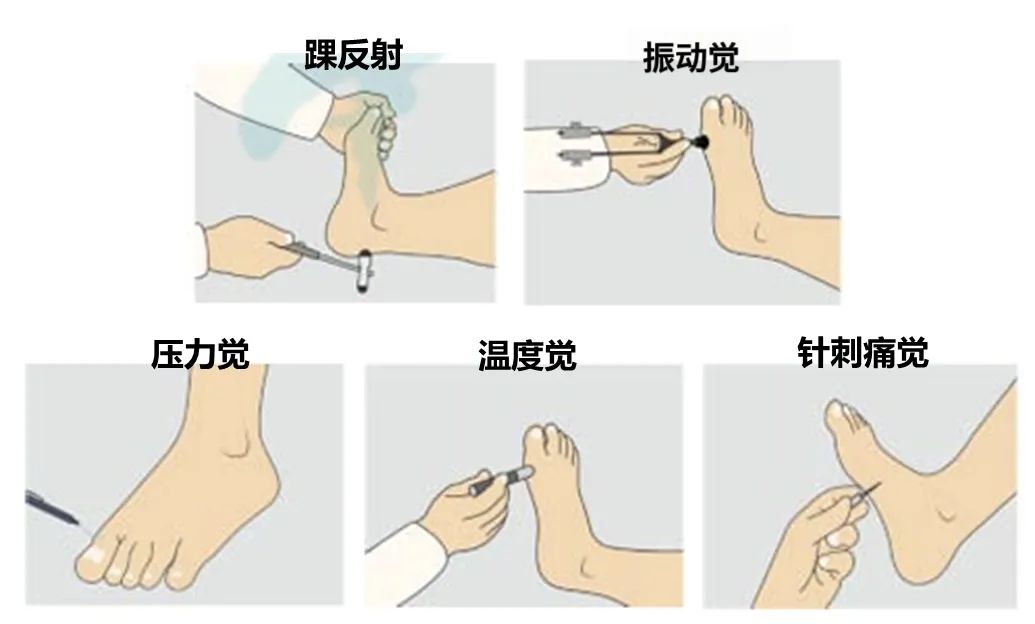 踝反射

振动觉

压力觉

温度觉

针刺痛觉