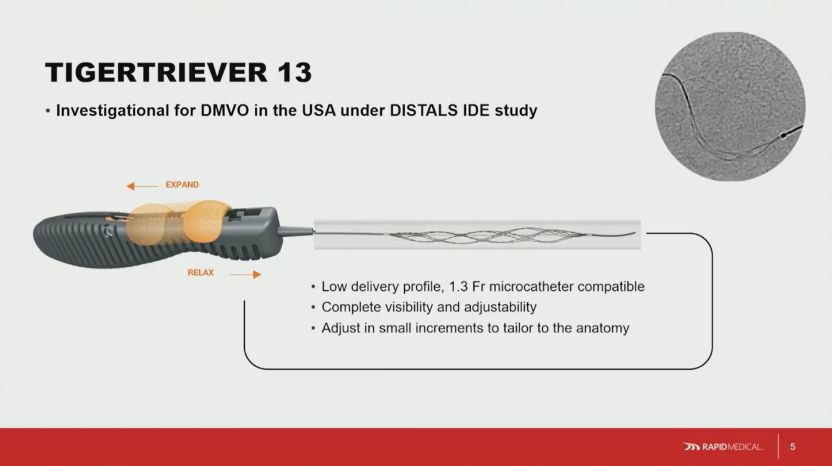 TIGERTRIEVER 13

• Investigational for DMVO in the USA under DISTALS IDE study

EXPAND

RELAX

• Low delivery profile, 1.3 Fr microcatheter compatible
• Complete visibility and adjustability
• Adjust in small increments to tailor to the anatomy

RAPIDMEDICAL.

5